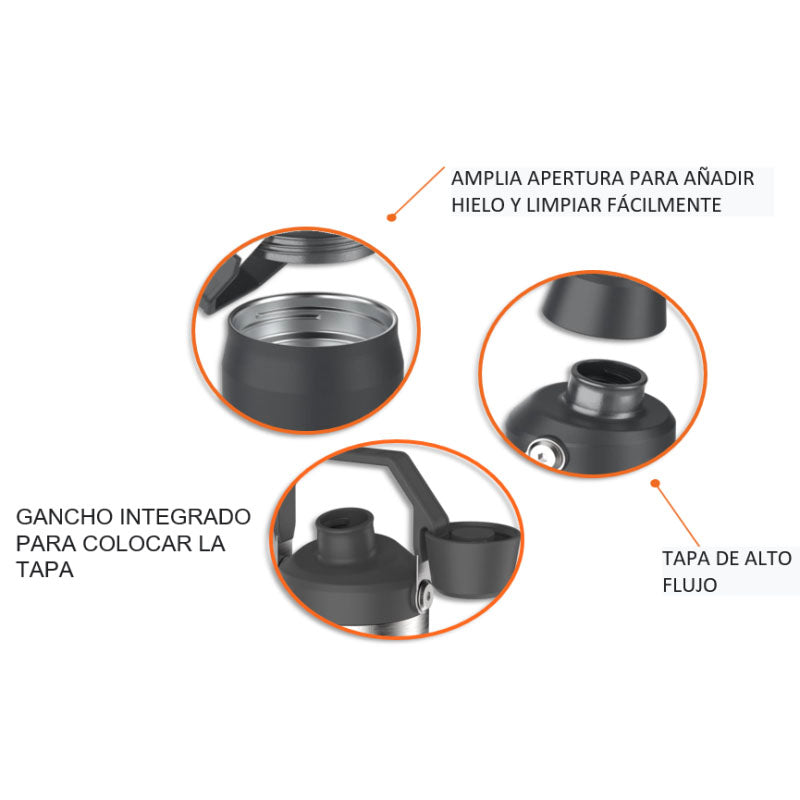 AMPLIA APERTURA PARA AÑADIR HIELO Y LIMPIAR FÁCILMENTE

GANCHO INTEGRADO PARA COLOCAR LA TAPA

TAPA DE ALTO FLUJO